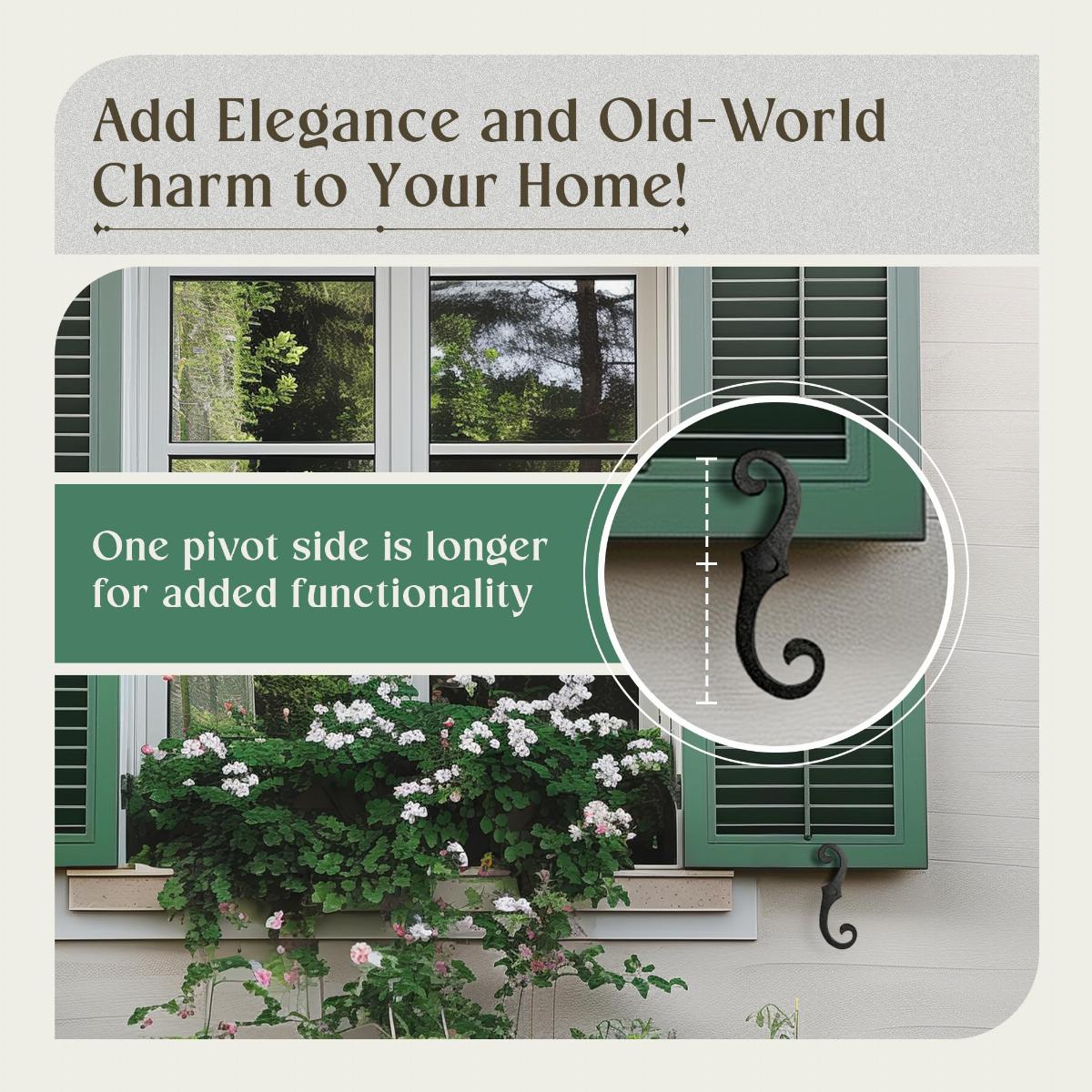 Add Elegance and Old-World Charm to Your Home!

One pivot side is longer for added functionality